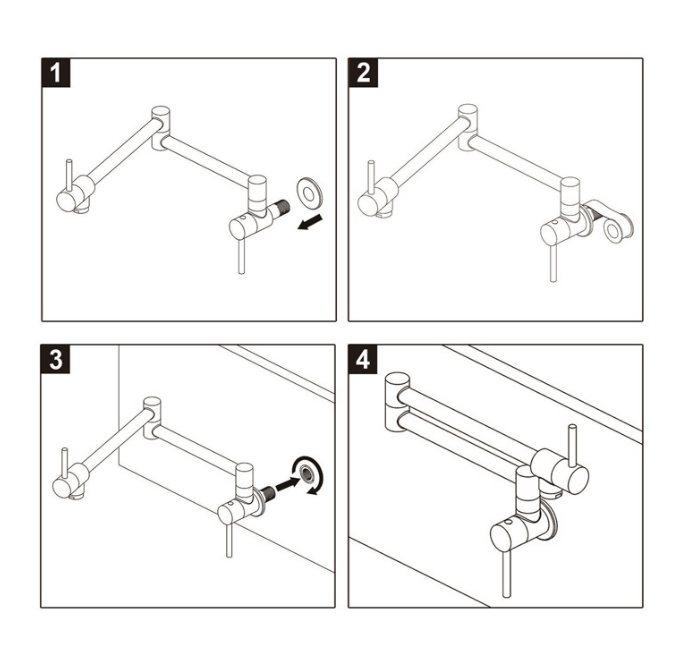 1

2

3

4